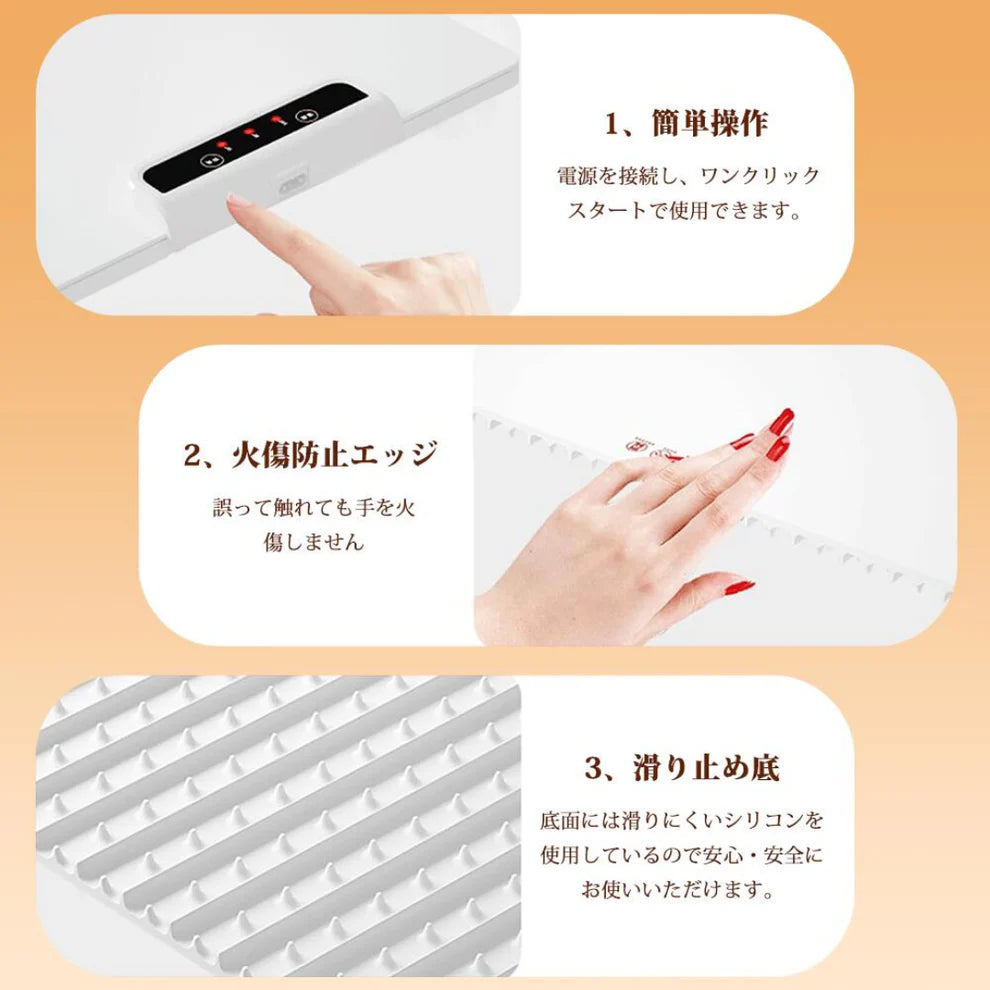 1、簡単操作

電源を接続し、ワンクリックスタートで使用できます。

2、火傷防止エッジ

誤って触れても手を火傷しません

3、滑り止め底

底面には滑りにくいシリコンを使用しているので安心・安全にお使いいただけます。